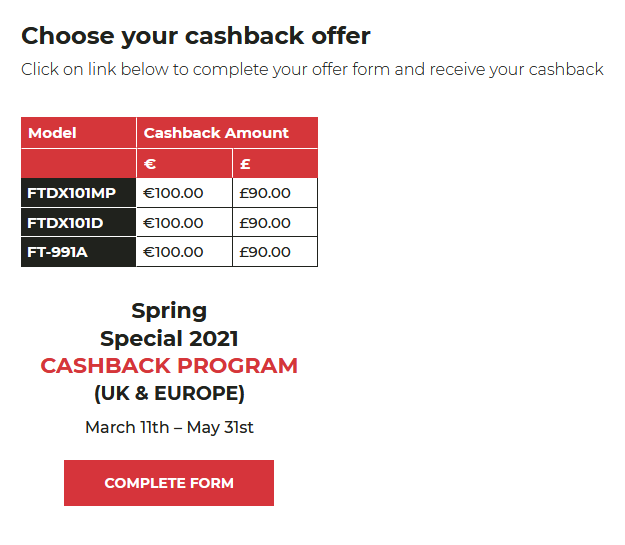 Choose your cashback offer

Click on link below to complete your offer form and receive your cashback

| Model | Cashback Amount | |
|---|---|---|
| | € | £ |
| FTDX101MP | €100.00 | £90.00 |
| FTDX101D | €100.00 | £90.00 |
| FT-991A | €100.00 | £90.00 |

Spring Special 2021
CASHBACK PROGRAM
(UK & EUROPE)

March 11th – May 31st

COMPLETE FORM